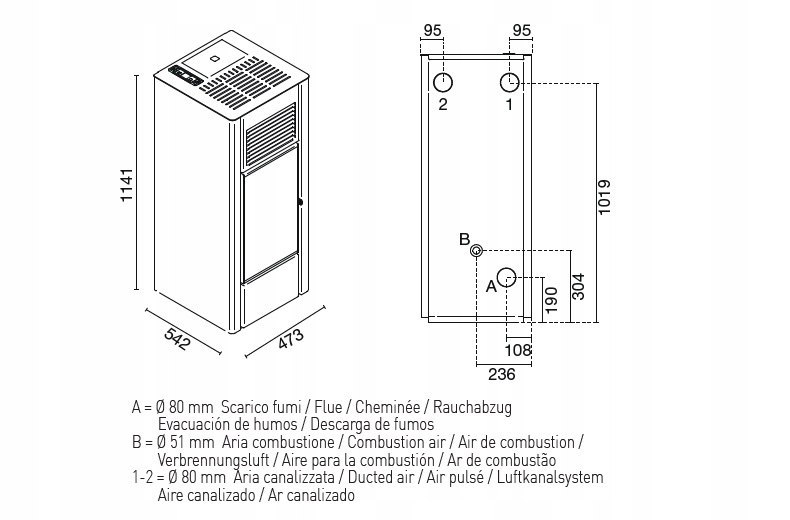 1141

542

473

95

95

2

1

1019

B

A

304

190

108

236

A = Ø 80 mm Scarico fumi / Flue / Cheminée / Rauchabzug
Evacuación de humos / Descarga de fumos
B = Ø 51 mm Aria combustione / Combustion air / Air de combustion /
Verbrennungsluft / Aire para la combustión / Ar de combustão
1-2 = Ø 80 mm Aria canalizzata / Ducted air / Air pulsé / Luftkanalsystem
Aire canalizado / Ar canalizado